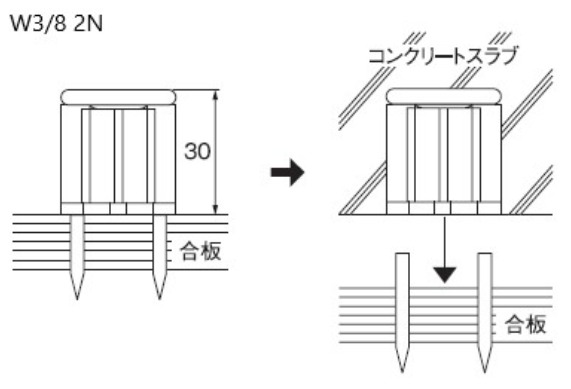 W3/8 2N

30

合板

コンクリートスラブ

合板