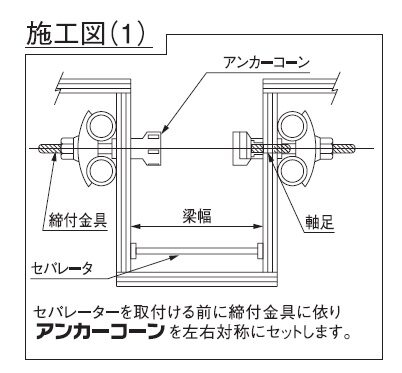 施工図(1)

アンカーコーン

締付金具

梁幅

軸足

セパレータ

セパレーターを取付ける前に締付金具に依り
アンカーコーンを左右対称にセットします。