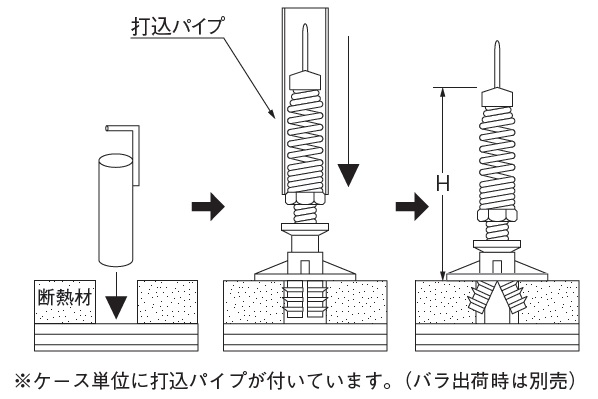 打込パイプ

断熱材

H

※ケース単位に打込パイプが付いています。（バラ出荷時は別売）