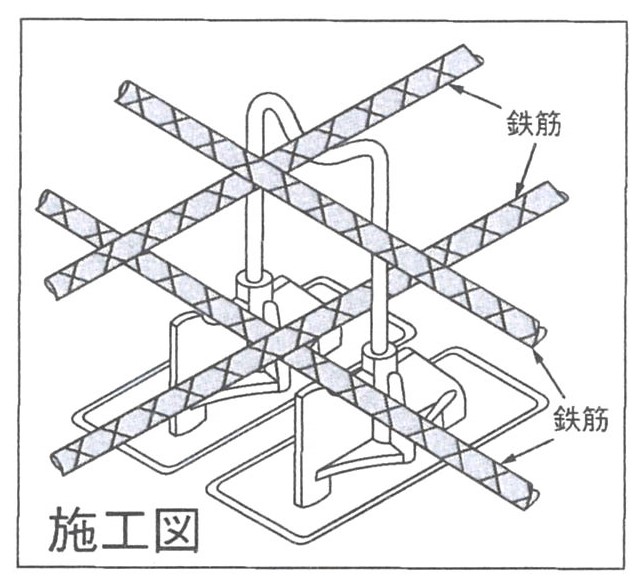 鉄筋

鉄筋

施工図