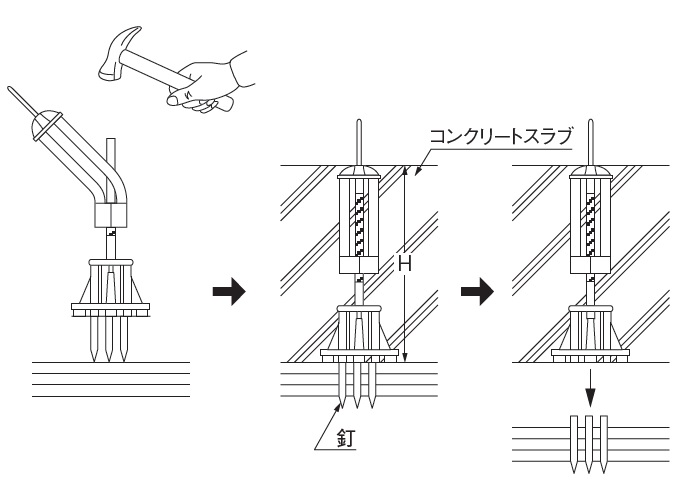 コンクリートスラブ

H

釘